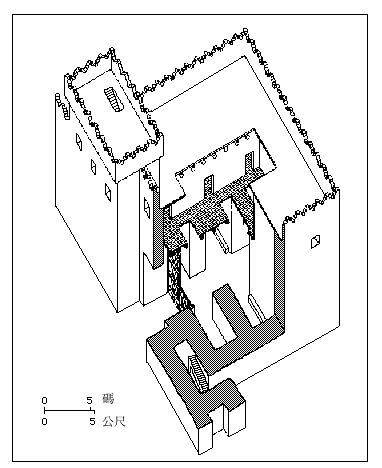 0 5 碼
0 5 公尺