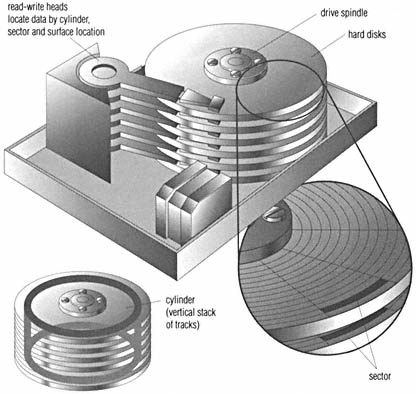 read-write heads locate data by cylinder, sector and surface location

drive spindle

hard disks

cylinder (vertical stack of tracks)

sector