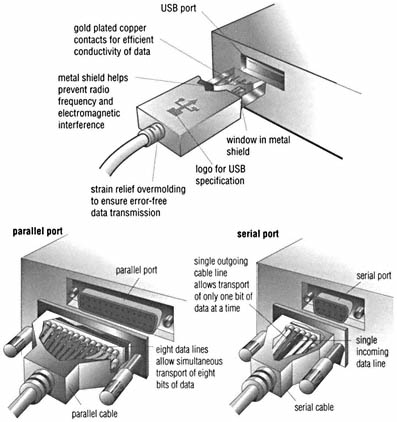 USB port

gold plated copper contacts for efficient conductivity of data

metal shield helps prevent radio frequency and electromagnetic interference

window in metal shield

logo for USB specification

strain relief overmolding to ensure error-free data transmission

parallel port

parallel port

eight data lines allow simultaneous transport of eight bits of data

parallel cable

serial port

single outgoing cable line allows transport of only one bit of data at a time

serial port

single incoming data line

serial cable