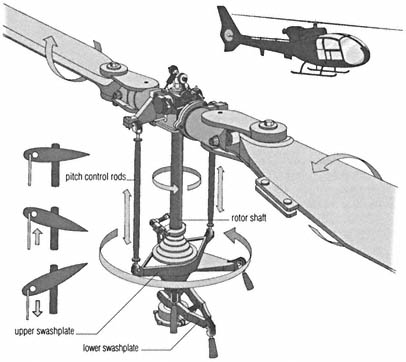 pitch control rods

rotor shaft

upper swashplate

lower swashplate